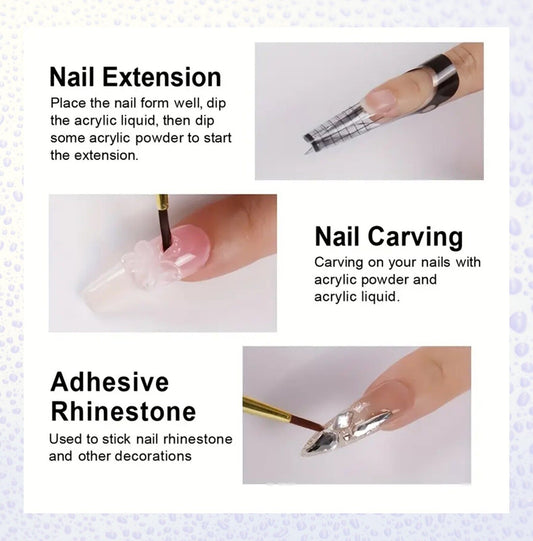 Nail Extension
Place the nail form well, dip the acrylic liquid, then dip some acrylic powder to start the extension.

Nail Carving
Carving on your nails with acrylic powder and acrylic liquid.

Adhesive Rhinestone
Used to stick nail rhinestone and other decorations